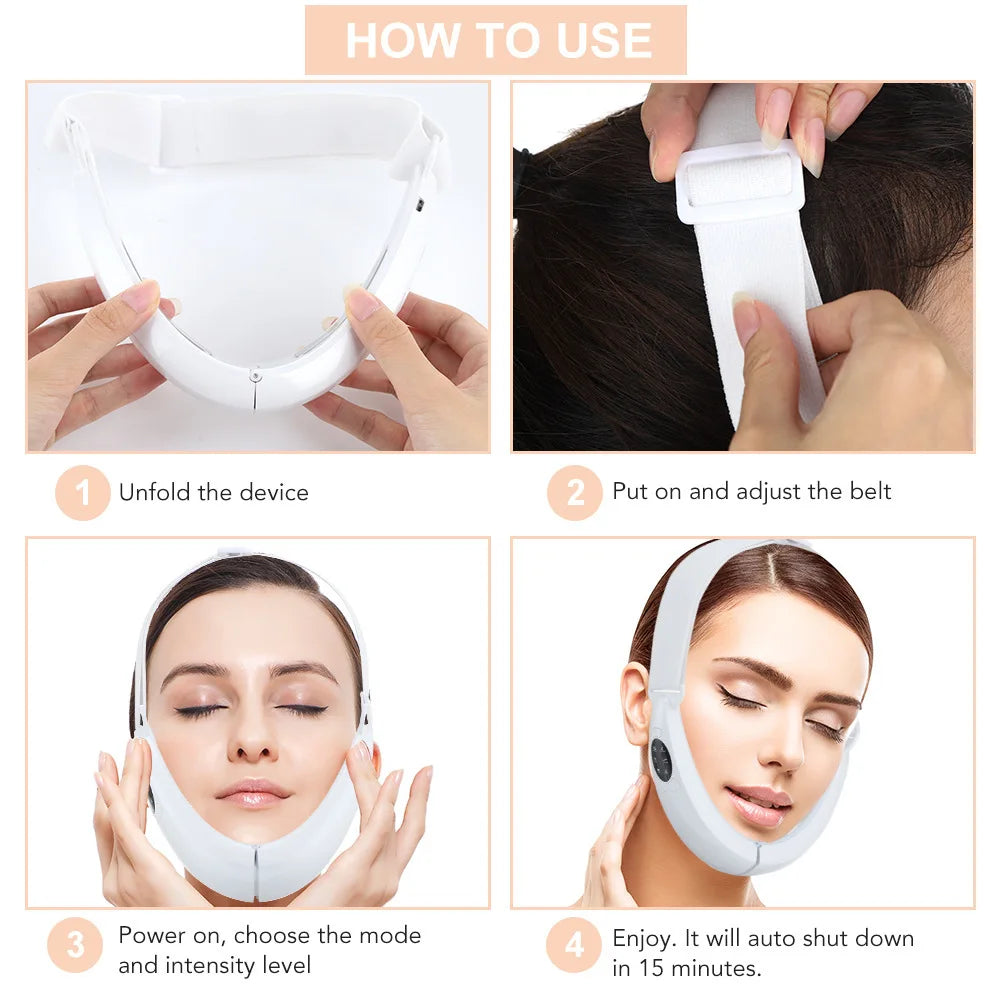 HOW TO USE

1 Unfold the device

2 Put on and adjust the belt

3 Power on, choose the mode and intensity level

4 Enjoy. It will auto shut down in 15 minutes.