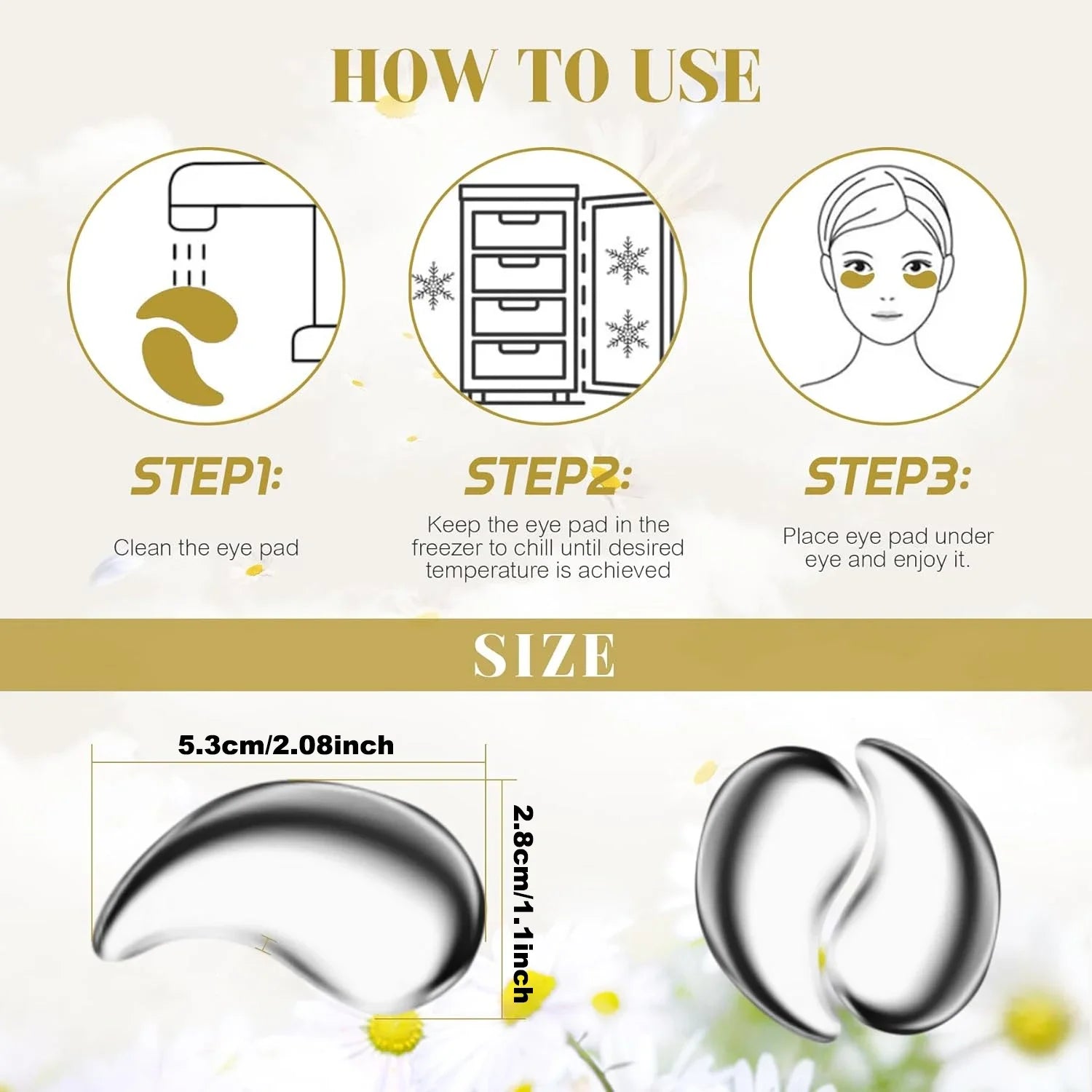 HOW TO USE

STEP1:

Clean the eye pad

STEP2:

Keep the eye pad in the freezer to chill until desired temperature is achieved

STEP3:

Place eye pad under eye and enjoy it.

SIZE

5.3cm/2.08inch

2.8cm/1.1inch